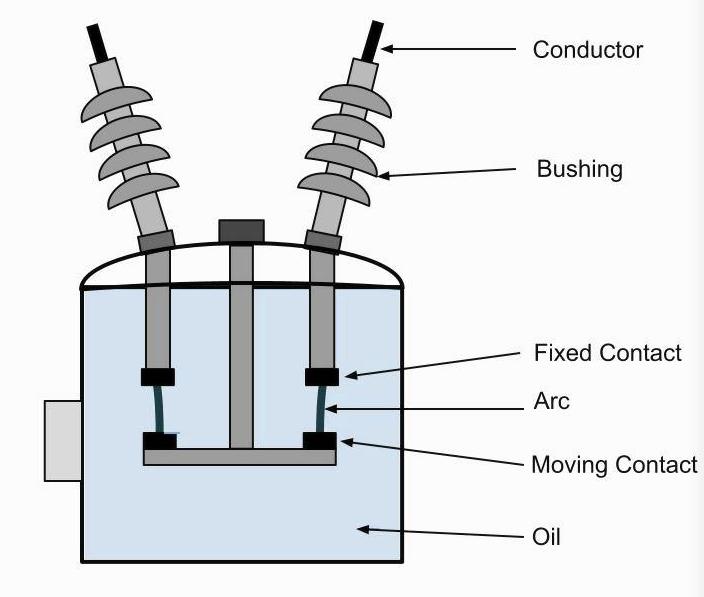 Conductor

Bushing

Fixed Contact

Arc

Moving Contact

Oil